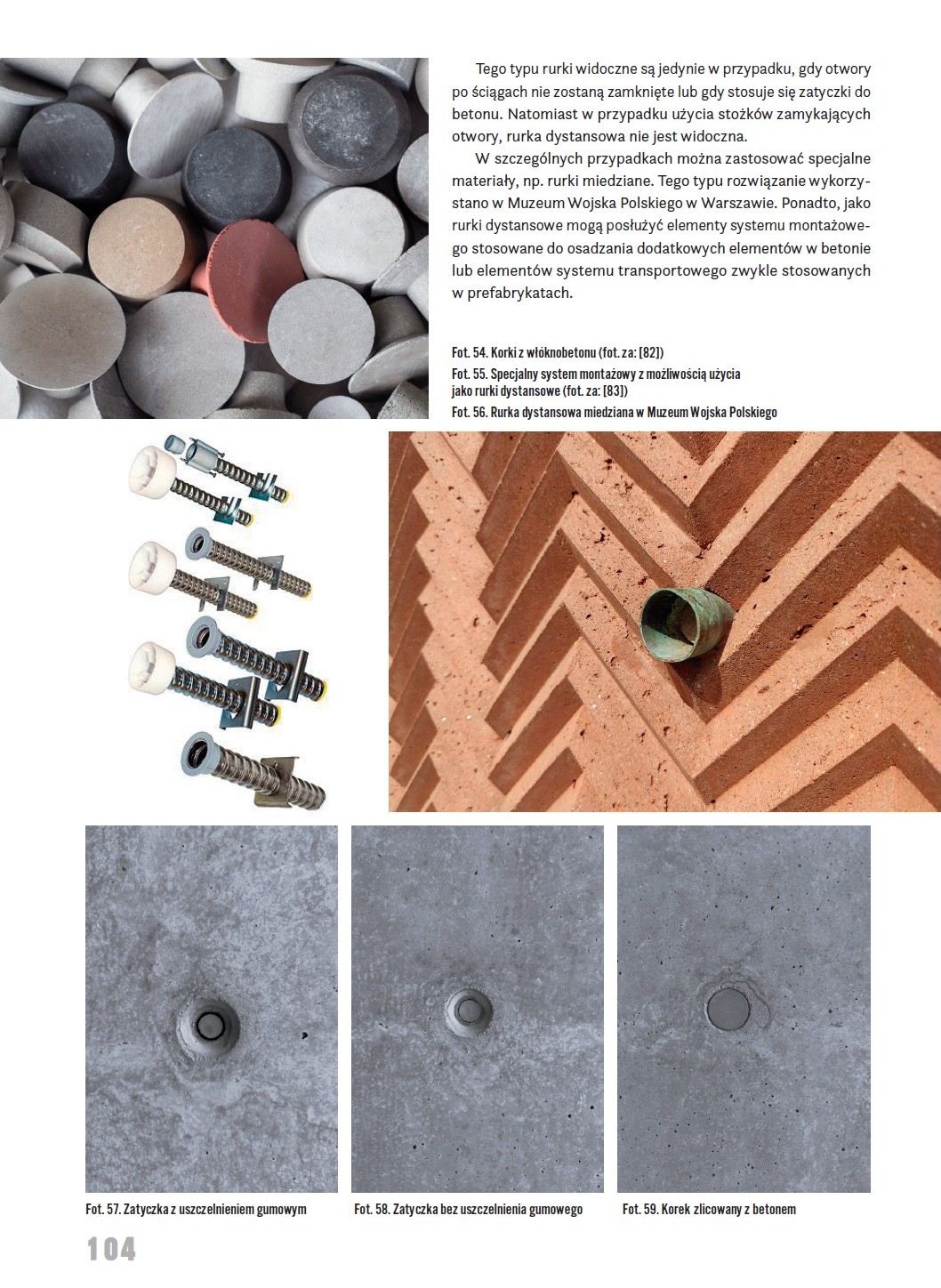 Tego typu rurki widoczne są jedynie w przypadku, gdy otwory po ściągach nie zostaną zamknięte lub gdy stosuje się zatyczki do betonu. Natomiast w przypadku użycia stożków zamykających otwory, rurka dystansowa nie jest widoczna.

W szczególnych przypadkach można zastosować specjalne materiały, np. rurki miedziane. Tego typu rozwiązanie wykorzystano w Muzeum Wojska Polskiego w Warszawie. Ponadto, jako rurki dystansowe mogą posłużyć elementy systemu montażowego stosowane do osadzania dodatkowych elementów w betonie lub elementów systemu transportowego zwykle stosowanych w prefabrykatach.

Fot. 54. Korki z włóknobetonu (fot. za: [82])
Fot. 55. Specjalny system montażowy z możliwością użycia jako rurki dystansowe (fot. za: [83])
Fot. 56. Rurka dystansowa miedziana w Muzeum Wojska Polskiego

Fot. 57. Zatyczka z uszczelnieniem gumowym

Fot. 58. Zatyczka bez uszczelnienia gumowego

Fot. 59. Korek zlicowany z betonem

104